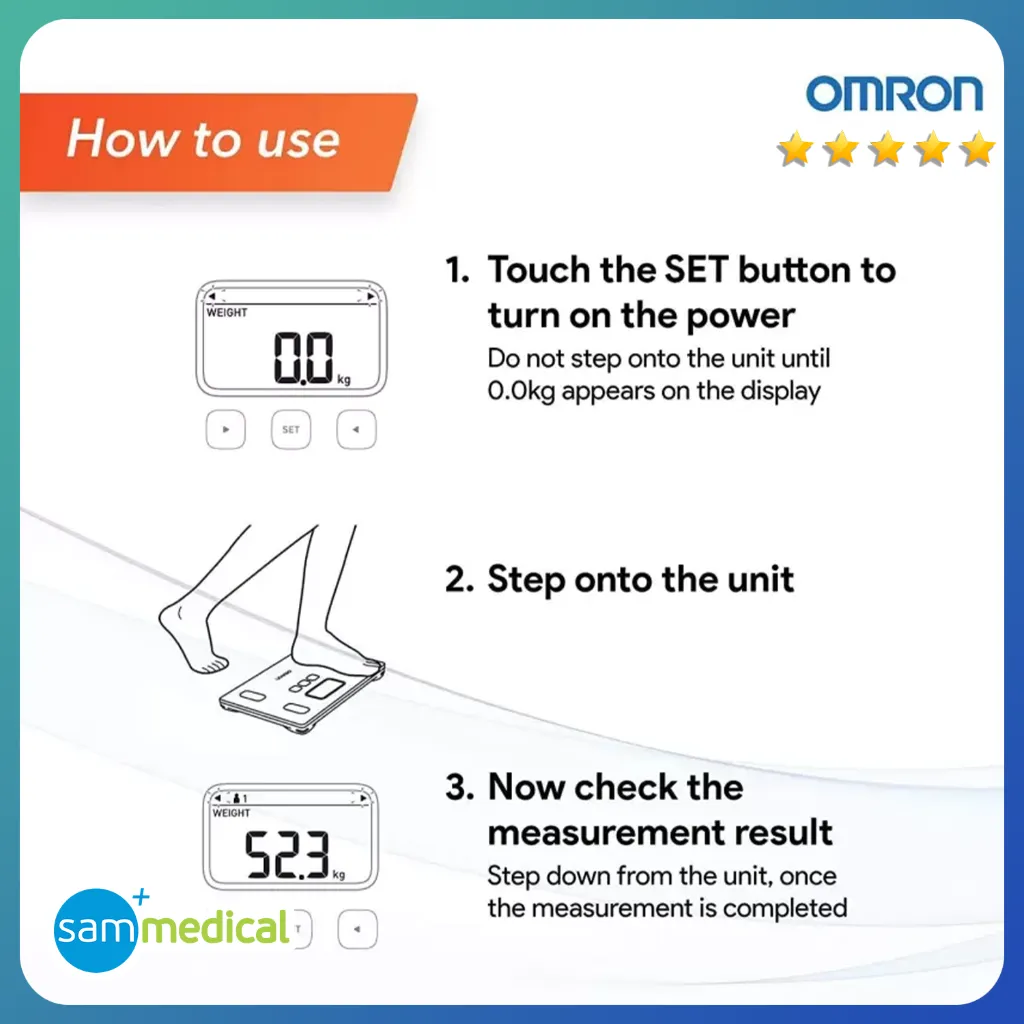 How to use

OMRON

WEIGHT
0.0 kg
SET

1. Touch the SET button to turn on the power
Do not step onto the unit until 0.0kg appears on the display

2. Step onto the unit

1
WEIGHT
52.3 kg

3. Now check the measurement result
Step down from the unit, once the measurement is completed

sam medical